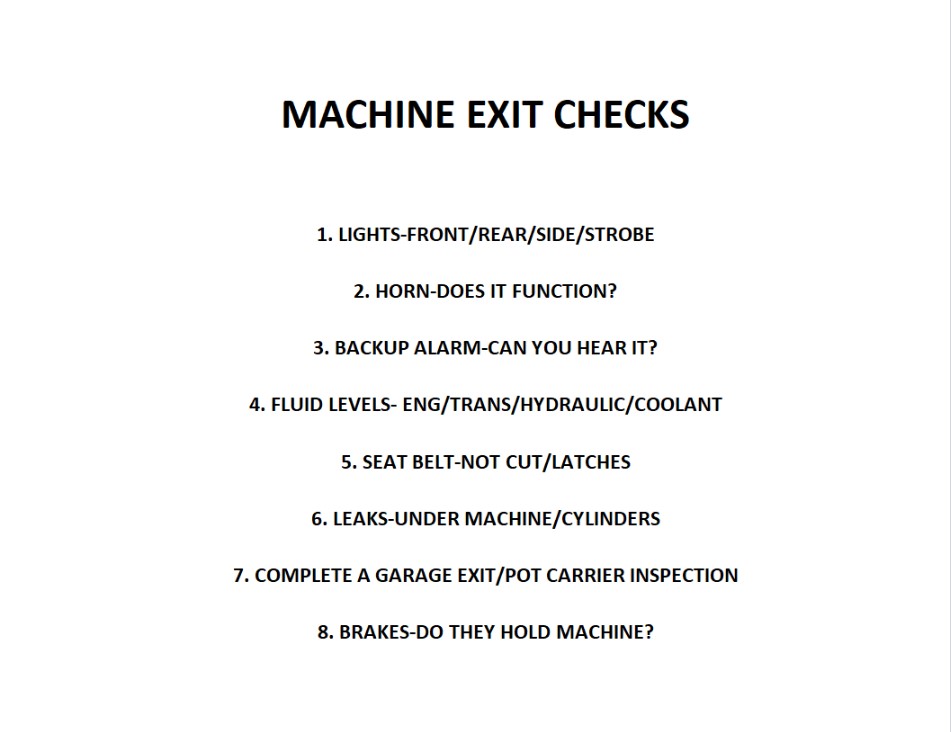 MACHINE EXIT CHECKS

1. LIGHTS-FRONT/REAR/SIDE/STROBE

2. HORN-DOES IT FUNCTION?

3. BACKUP ALARM-CAN YOU HEAR IT?

4. FLUID LEVELS- ENG/TRANS/HYDRAULIC/COOLANT

5. SEAT BELT-NOT CUT/LATCHES

6. LEAKS-UNDER MACHINE/CYLINDERS

7. COMPLETE A GARAGE EXIT/POT CARRIER INSPECTION

8. BRAKES-DO THEY HOLD MACHINE?