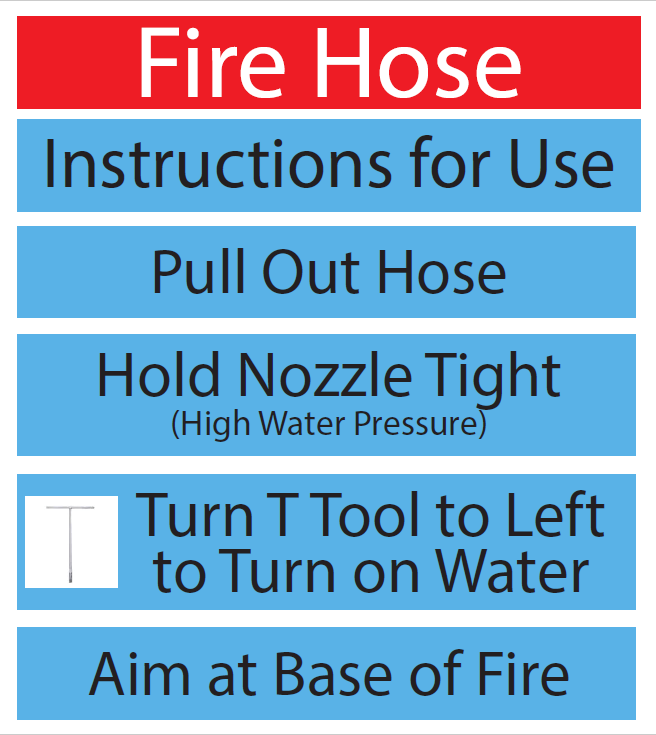 Fire Hose

Instructions for Use

Pull Out Hose

Hold Nozzle Tight
(High Water Pressure)

Turn T Tool to Left to Turn on Water

Aim at Base of Fire