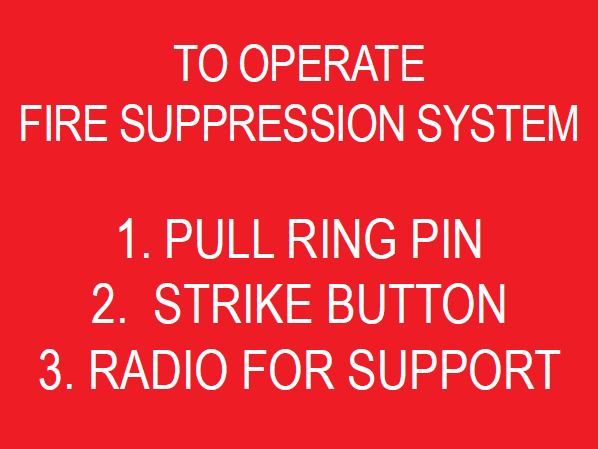 TO OPERATE
FIRE SUPPRESSION SYSTEM

1. PULL RING PIN
2. STRIKE BUTTON
3. RADIO FOR SUPPORT